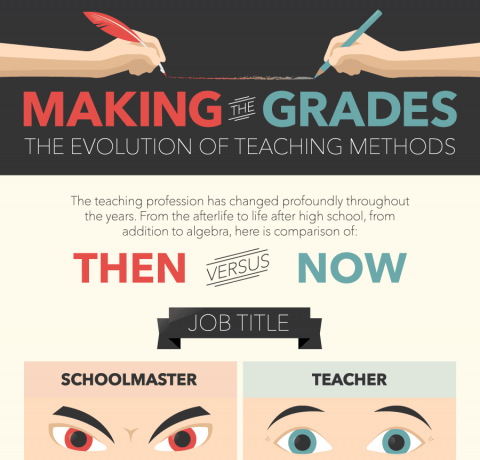 MAKING THE GRADES
THE EVOLUTION OF TEACHING METHODS

The teaching profession has changed profoundly throughout the years. From the afterlife to life after high school, from addition to algebra, here is comparison of:

THEN VERSUS NOW

JOB TITLE

SCHOOLMASTER

TEACHER