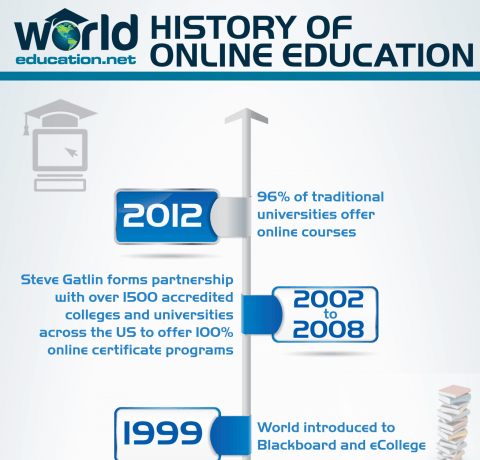 world
education.net

HISTORY OF
ONLINE EDUCATION

2012

96% of traditional universities offer online courses

Steve Gatlin forms partnership with over 1500 accredited colleges and universities across the US to offer 100% online certificate programs

2002
to
2008

1999

World introduced to Blackboard and eCollege