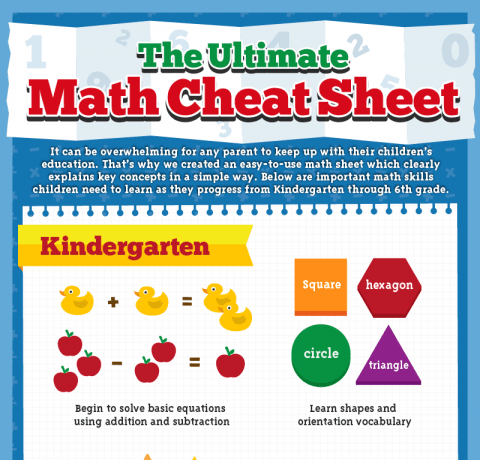 The Ultimate
Math Cheat Sheet

It can be overwhelming for any parent to keep up with their children's education. That's why we created an easy-to-use math sheet which clearly explains key concepts in a simple way. Below are important math skills children need to learn as they progress from Kindergarten through 6th grade.

Kindergarten

+ =

− =

Begin to solve basic equations using addition and subtraction

Square
hexagon
circle
triangle

Learn shapes and orientation vocabulary