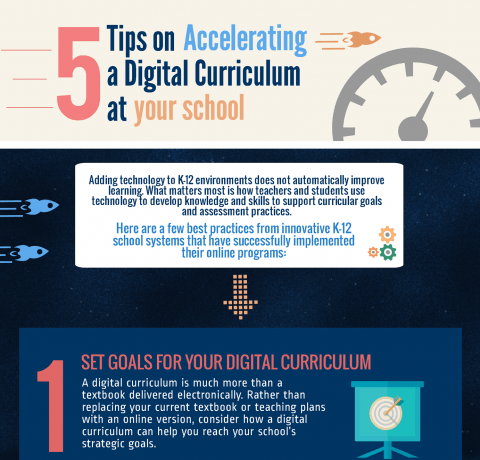 5 Tips on Accelerating a Digital Curriculum at your school

Adding technology to K-12 environments does not automatically improve learning. What matters most is how teachers and students use technology to develop knowledge and skills to support curricular goals and assessment practices.

Here are a few best practices from innovative K-12 school systems that have successfully implemented their online programs:

1

SET GOALS FOR YOUR DIGITAL CURRICULUM

A digital curriculum is much more than a textbook delivered electronically. Rather than replacing your current textbook or teaching plans with an online version, consider how a digital curriculum can help you reach your school's strategic goals.