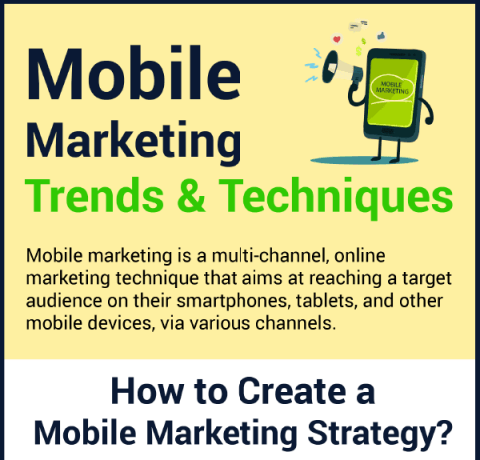 Mobile Marketing Trends & Techniques

MOBILE MARKETING

Mobile marketing is a multi-channel, online marketing technique that aims at reaching a target audience on their smartphones, tablets, and other mobile devices, via various channels.

How to Create a Mobile Marketing Strategy?