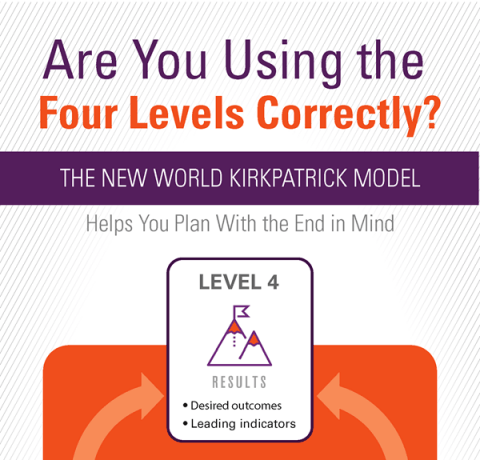 Are You Using the
Four Levels Correctly?

THE NEW WORLD KIRKPATRICK MODEL

Helps You Plan With the End in Mind

LEVEL 4

RESULTS

• Desired outcomes
• Leading indicators