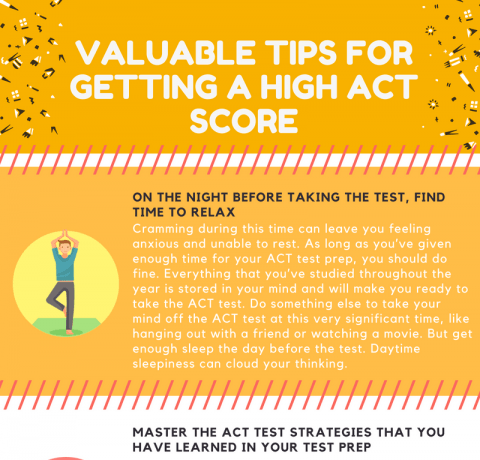 VALUABLE TIPS FOR GETTING A HIGH ACT SCORE

ON THE NIGHT BEFORE TAKING THE TEST, FIND TIME TO RELAX

Cramming during this time can leave you feeling anxious and unable to rest. As long as you've given enough time for your ACT test prep, you should do fine. Everything that you've studied throughout the year is stored in your mind and will make you ready to take the ACT test. Do something else to take your mind off the ACT test at this very significant time, like hanging out with a friend or watching a movie. But get enough sleep the day before the test. Daytime sleepiness can cloud your thinking.

MASTER THE ACT TEST STRATEGIES THAT YOU HAVE LEARNED IN YOUR TEST PREP