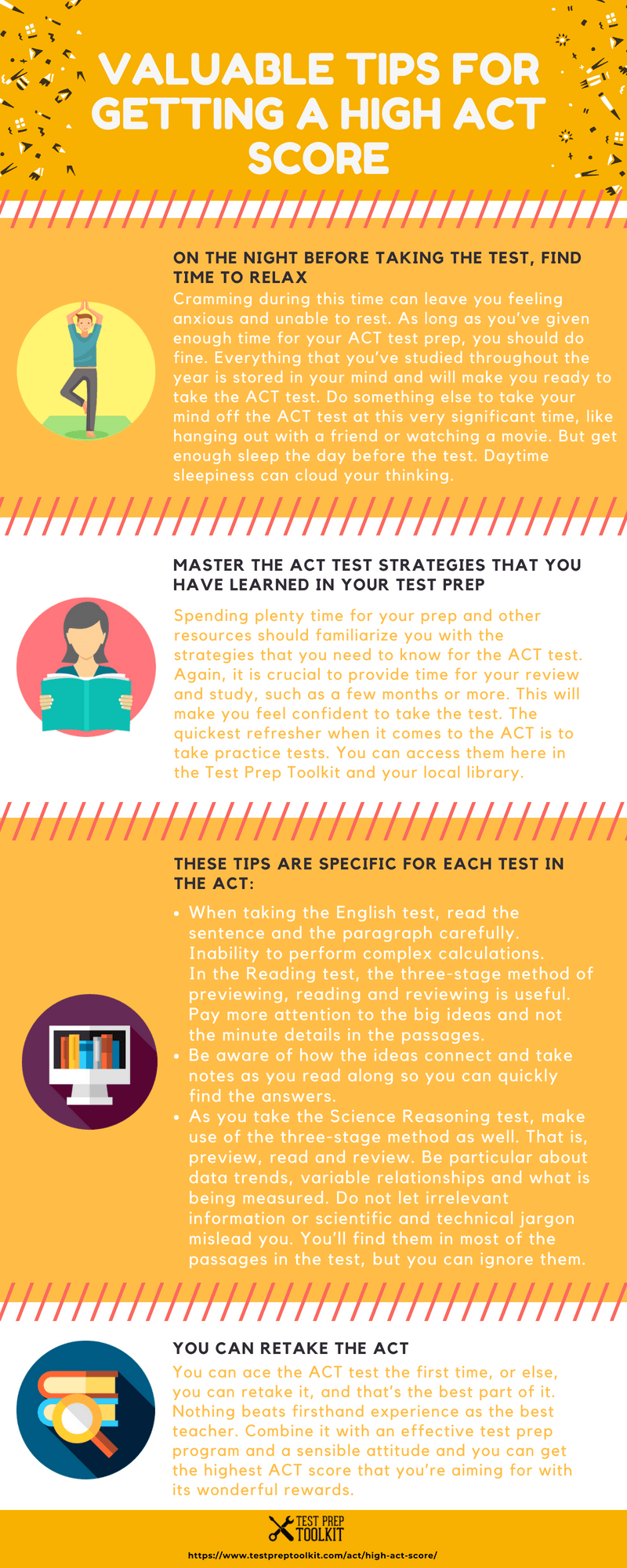 VALUABLE TIPS FOR GETTING A HIGH ACT SCORE

ON THE NIGHT BEFORE TAKING THE TEST, FIND TIME TO RELAX

Cramming during this time can leave you feeling anxious and unable to rest. As long as you've given enough time for your ACT test prep, you should do fine. Everything that you've studied throughout the year is stored in your mind and will make you ready to take the ACT test. Do something else to take your mind off the ACT test at this very significant time, like hanging out with a friend or watching a movie. But get enough sleep the day before the test. Daytime sleepiness can cloud your thinking.

MASTER THE ACT TEST STRATEGIES THAT YOU HAVE LEARNED IN YOUR TEST PREP

Spending plenty time for your prep and other resources should familiarize you with the strategies that you need to know for the ACT test. Again, it is crucial to provide time for your review and study, such as a few months or more. This will make you feel confident to take the test. The quickest refresher when it comes to the ACT is to take practice tests. You can access them here in the Test Prep Toolkit and your local library.

THESE TIPS ARE SPECIFIC FOR EACH TEST IN THE ACT:

• When taking the English test, read the sentence and the paragraph carefully. Inability to perform complex calculations. In the Reading test, the three-stage method of previewing, reading and reviewing is useful. Pay more attention to the big ideas and not the minute details in the passages.
• Be aware of how the ideas connect and take notes as you read along so you can quickly find the answers.
• As you take the Science Reasoning test, make use of the three-stage method as well. That is, preview, read and review. Be particular about data trends, variable relationships and what is being measured. Do not let irrelevant information or scientific and technical jargon mislead you. You'll find them in most of the passages in the test, but you can ignore them.

YOU CAN RETAKE THE ACT

You can ace the ACT test the first time, or else, you can retake it, and that's the best part of it. Nothing beats firsthand experience as the best teacher. Combine it with an effective test prep program and a sensible attitude and you can get the highest ACT score that you're aiming for with its wonderful rewards.

TEST PREP TOOLKIT

https://www.testpreptoolkit.com/act/high-act-score/