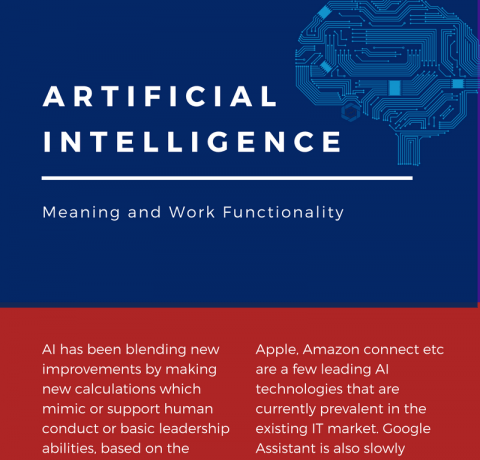 ARTIFICIAL INTELLIGENCE

Meaning and Work Functionality

AI has been blending new improvements by making new calculations which mimic or support human conduct or basic leadership abilities, based on the

Apple, Amazon connect etc are a few leading AI technologies that are currently prevalent in the existing IT market. Google Assistant is also slowly