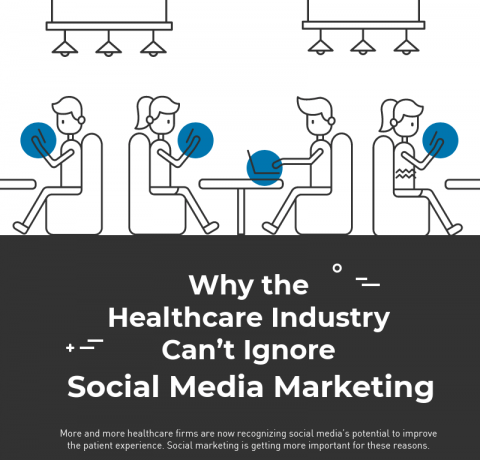 Why the Healthcare Industry Can't Ignore Social Media Marketing

More and more healthcare firms are now recognizing social media's potential to improve the patient experience. Social marketing is getting more important for these reasons.